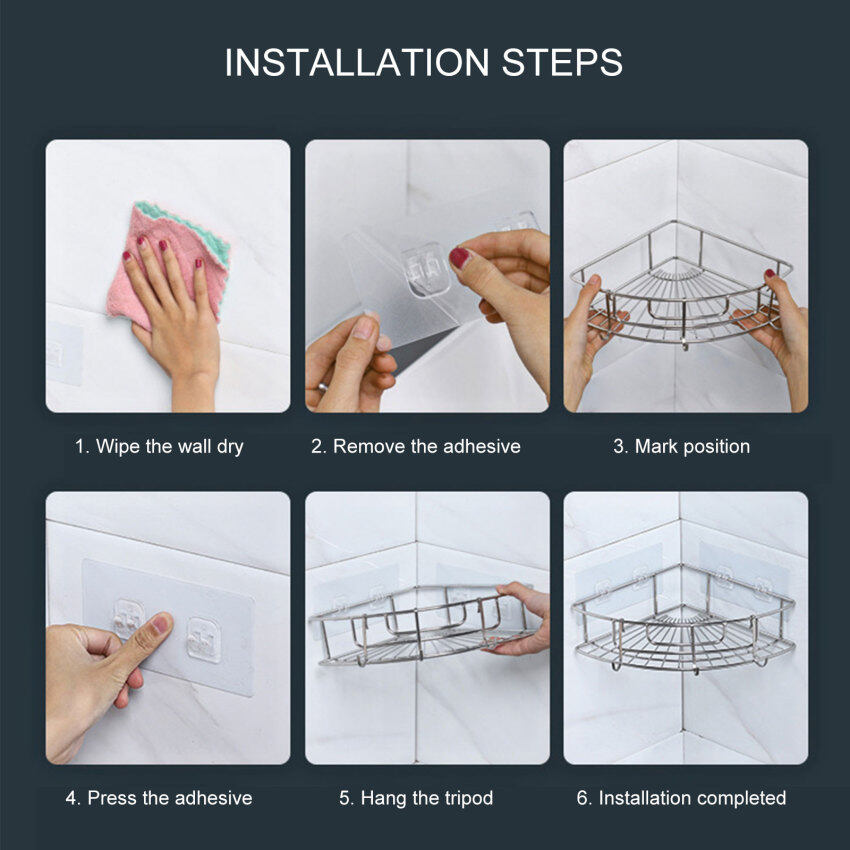 INSTALLATION STEPS

1. Wipe the wall dry

2. Remove the adhesive

3. Mark position

4. Press the adhesive

5. Hang the tripod

6. Installation completed