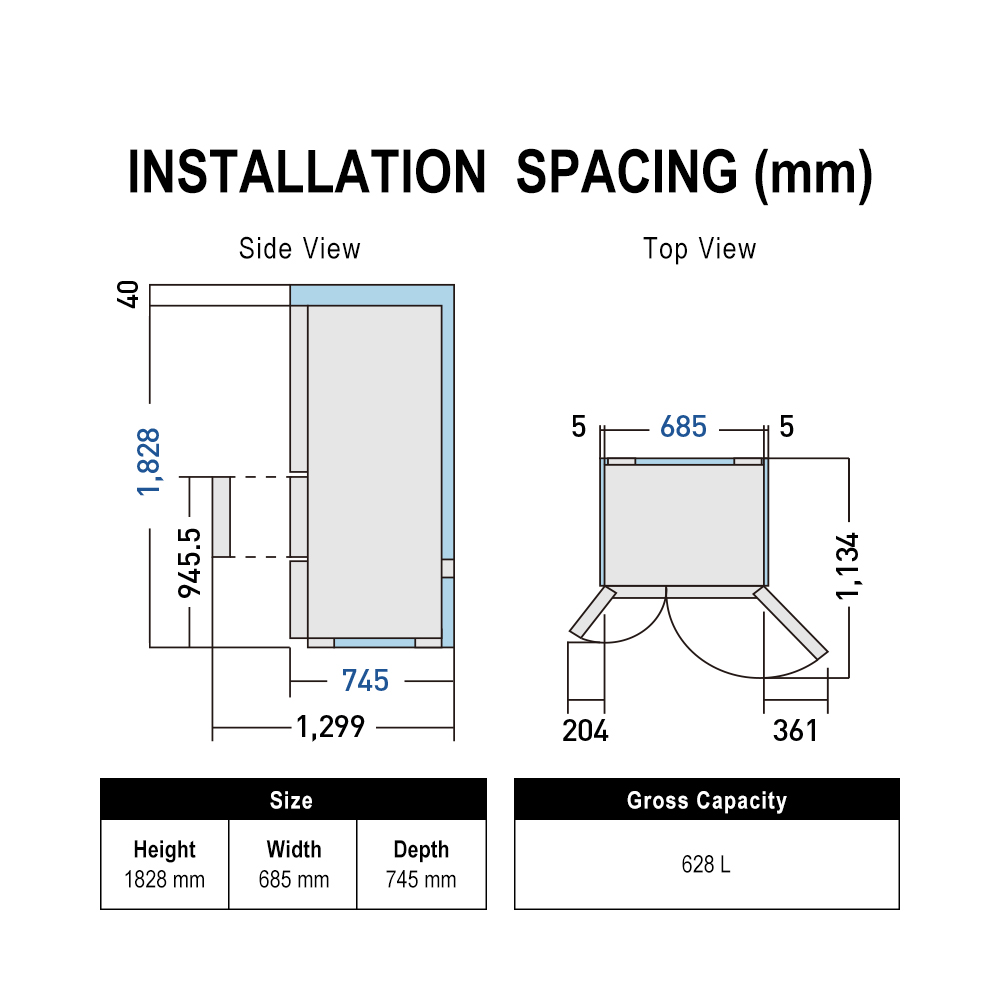 INSTALLATION SPACING (mm)

Side View

40

1,828

945.5

745

1,299

Top View

5 685 5

1,134

204

361

| Size | | |
|---|---|---|
| Height 1828 mm | Width 685 mm | Depth 745 mm |

| Gross Capacity |
|---|
| 628 L |